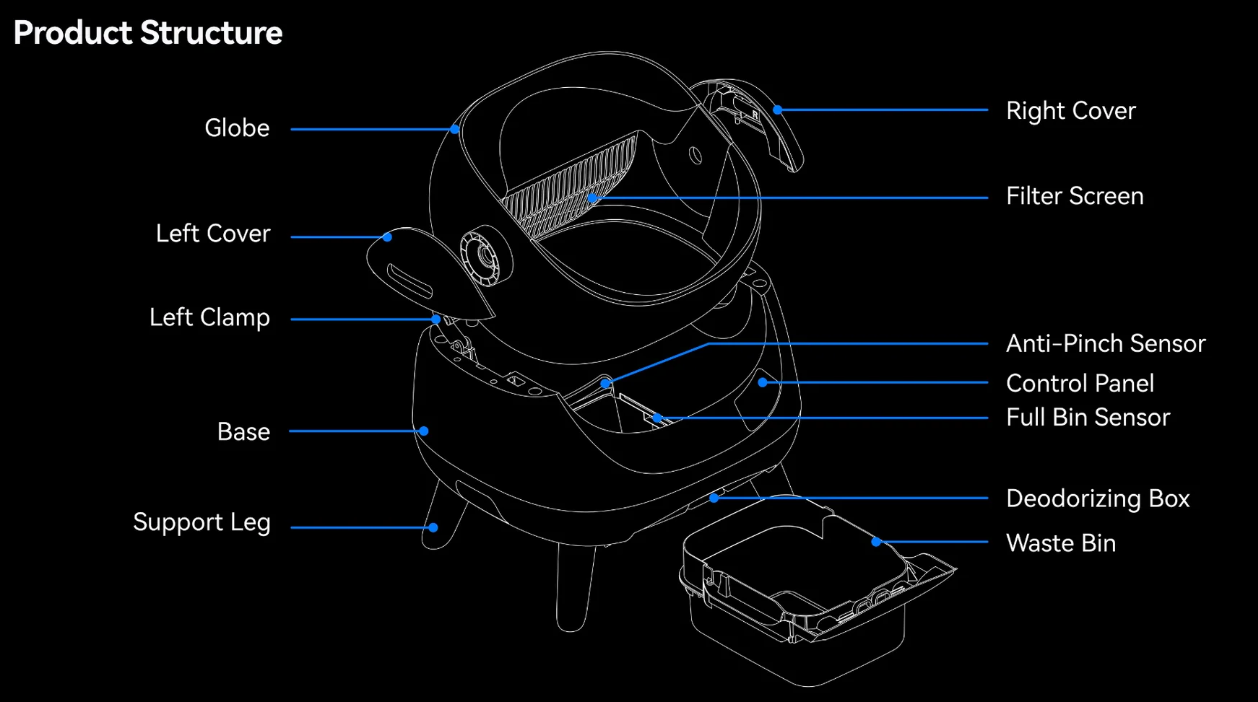 Product Structure

Globe

Left Cover

Left Clamp

Base

Support Leg

Right Cover

Filter Screen

Anti-Pinch Sensor

Control Panel

Full Bin Sensor

Deodorizing Box

Waste Bin