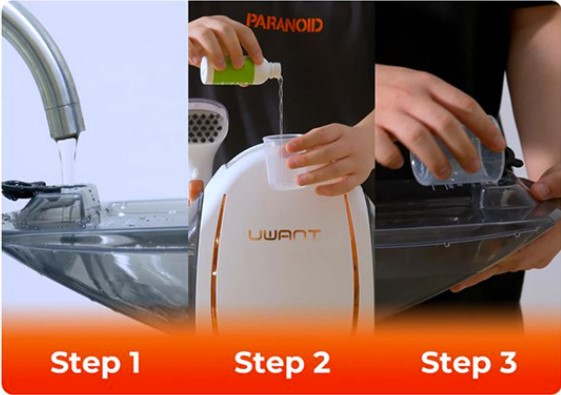 PARANOID

UWANT

Step 1

Step 2

Step 3